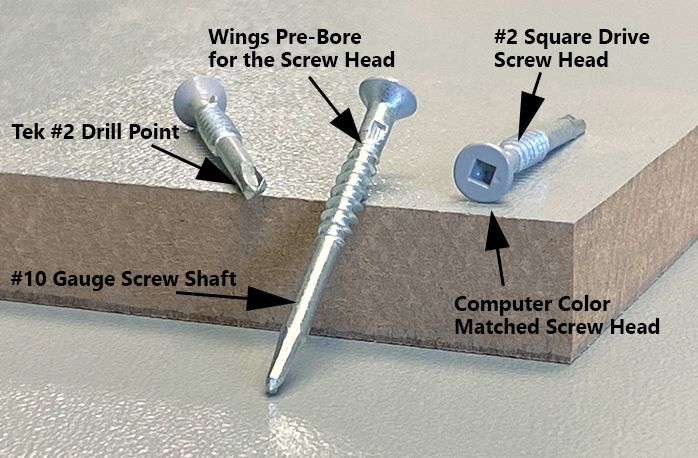 Wings Pre-Bore for the Screw Head

#2 Square Drive Screw Head

Tek #2 Drill Point

#10 Gauge Screw Shaft

Computer Color Matched Screw Head